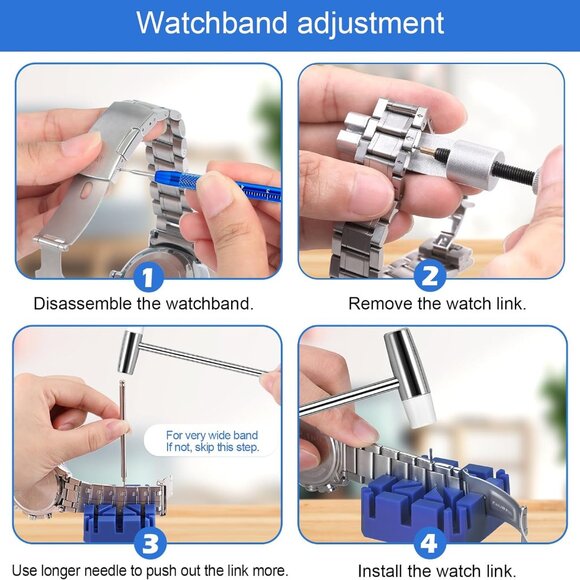 Watchband adjustment

1

Disassemble the watchband.

2

Remove the watch link.

For very wide band
If not, skip this step.

3

Use longer needle to push out the link more.

4

Install the watch link.